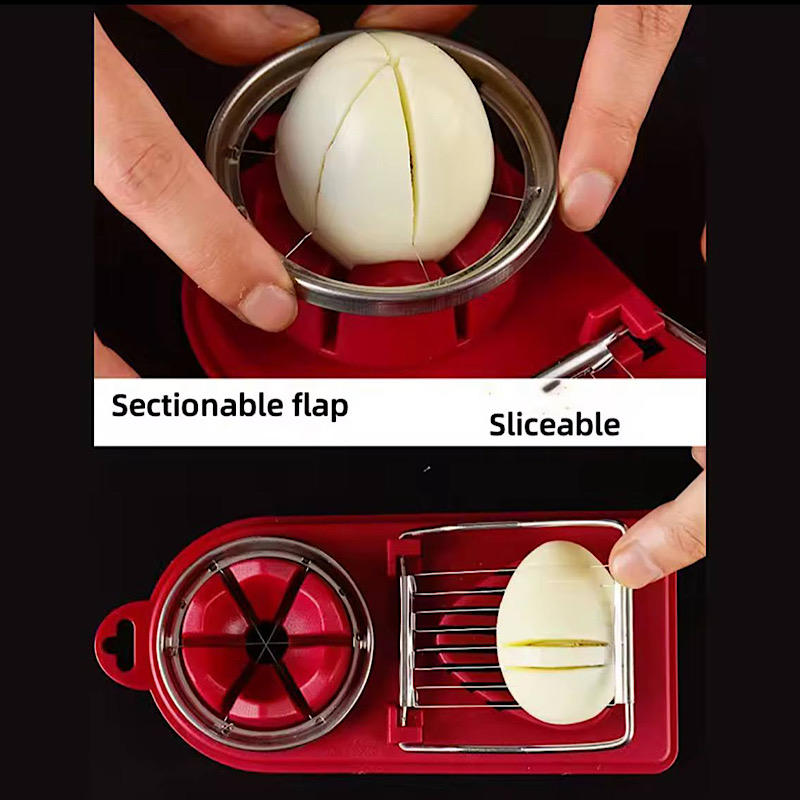 Sectionable flap

Sliceable