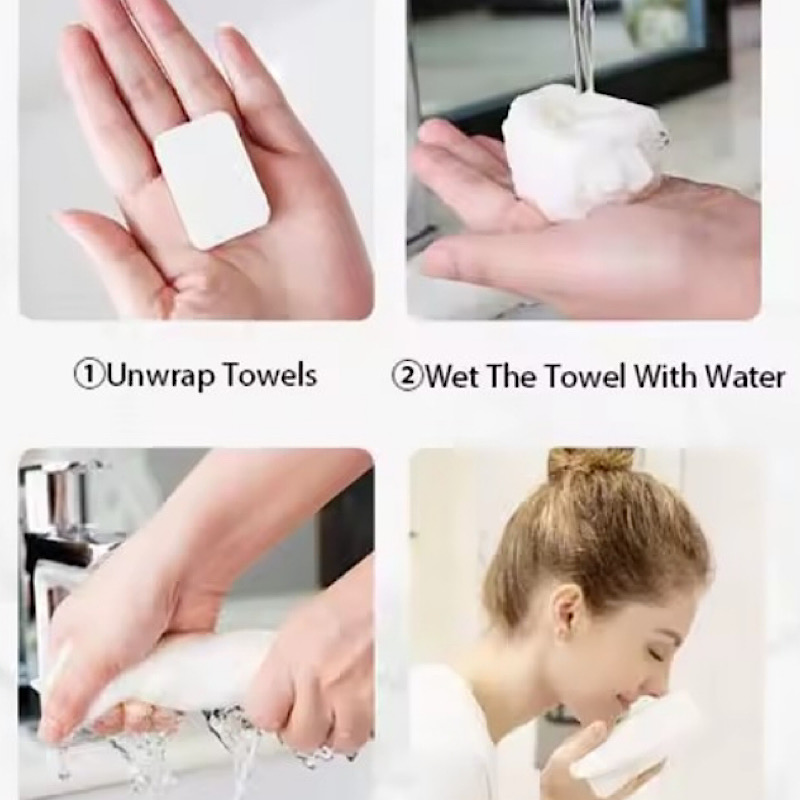 ①Unwrap Towels

②Wet The Towel With Water