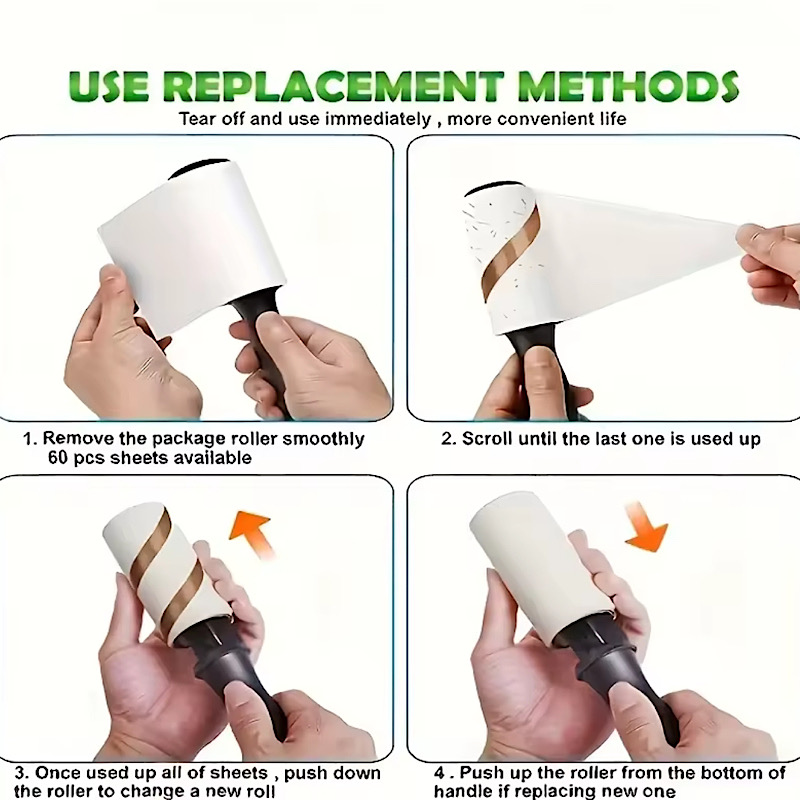 USE REPLACEMENT METHODS

Tear off and use immediately , more convenient life

1. Remove the package roller smoothly 60 pcs sheets available

2. Scroll until the last one is used up

3. Once used up all of sheets , push down the roller to change a new roll

4 . Push up the roller from the bottom of handle if replacing new one